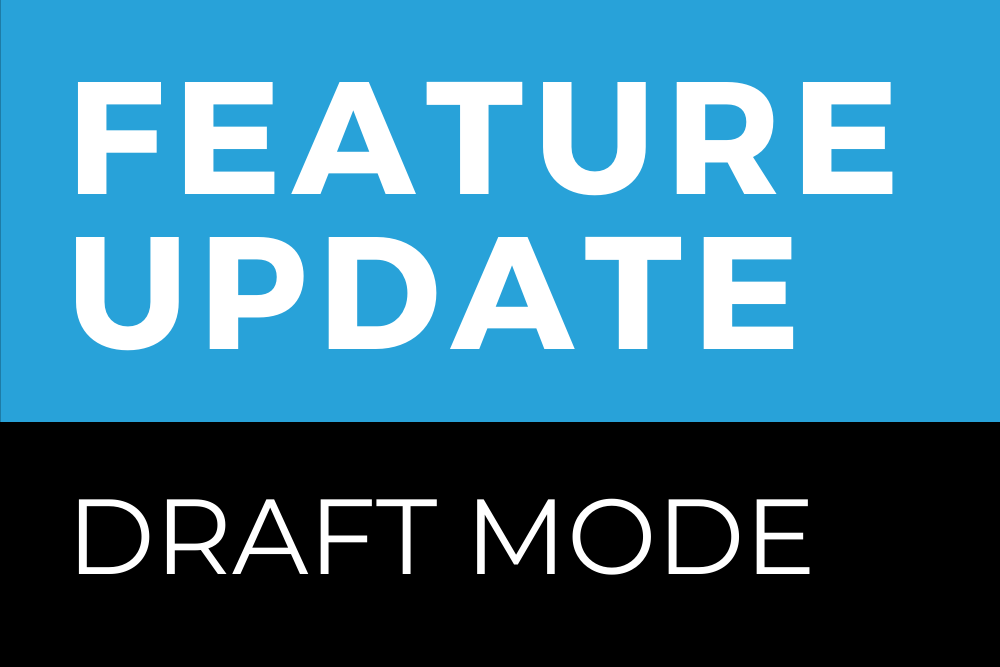 FEATURE UPDATE

DRAFT MODE