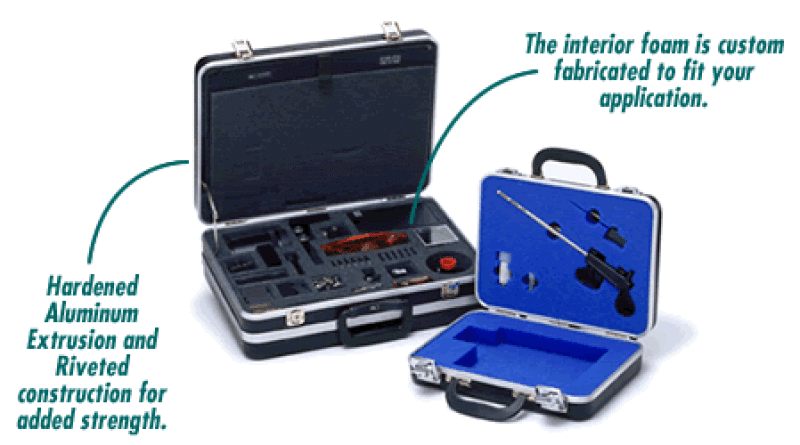 The interior foam is custom fabricated to fit your application.

Hardened Aluminum Extrusion and Riveted construction for added strength.