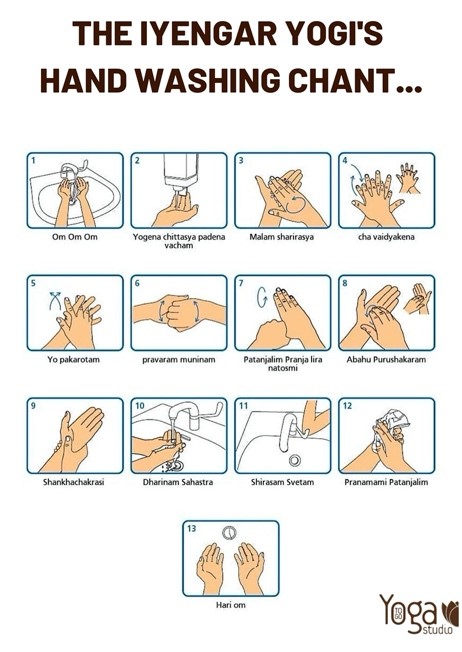 THE IYENGAR YOGI'S HAND WASHING CHANT...

1
Om Om Om

2
Yogena chittasya padena vacham

3
Malam sharirasya

4
cha vaidyakena

5
Yo pakarotam

6
pravaram muninam

7
Patanjalim Pranja lira natosmi

8
Abahu Purushakaram

9
Shankhachakrasi

10
Dharinam Sahastra

11
Shirasam Svetam

12
Pranamami Patanjalim

13
Hari om

Yoga TO GO studio